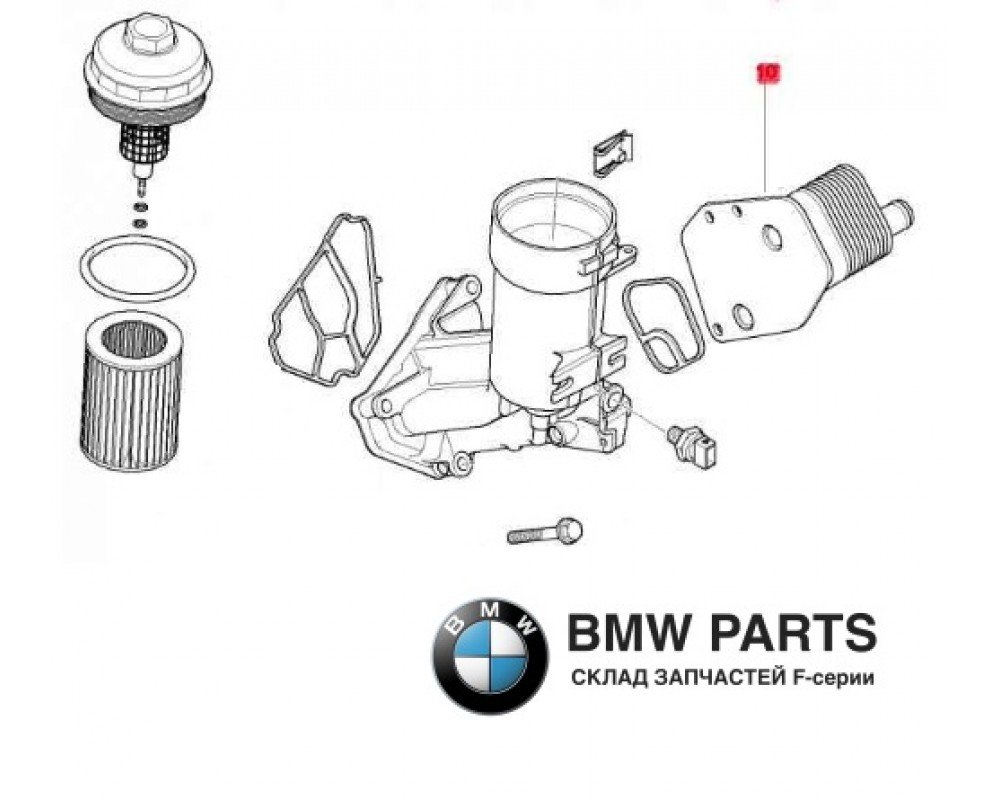 10

BMW

BMW PARTS
СКЛАД ЗАПЧАСТЕЙ F-серии