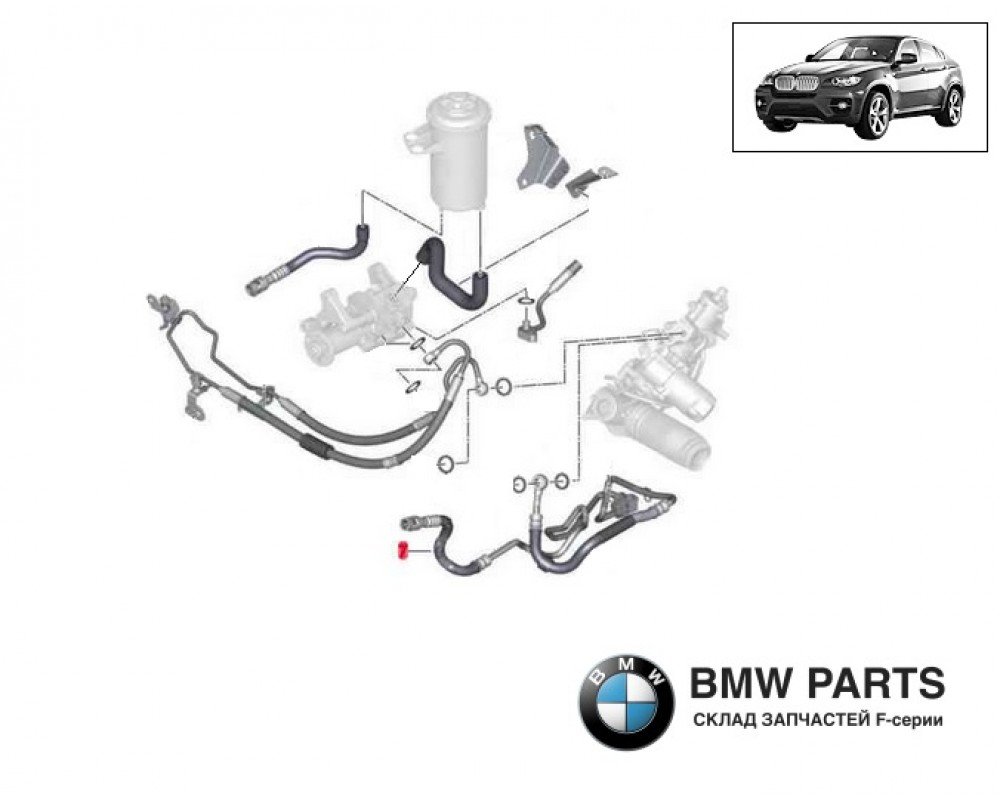 BMW

BMW PARTS
СКЛАД ЗАПЧАСТЕЙ F-серии