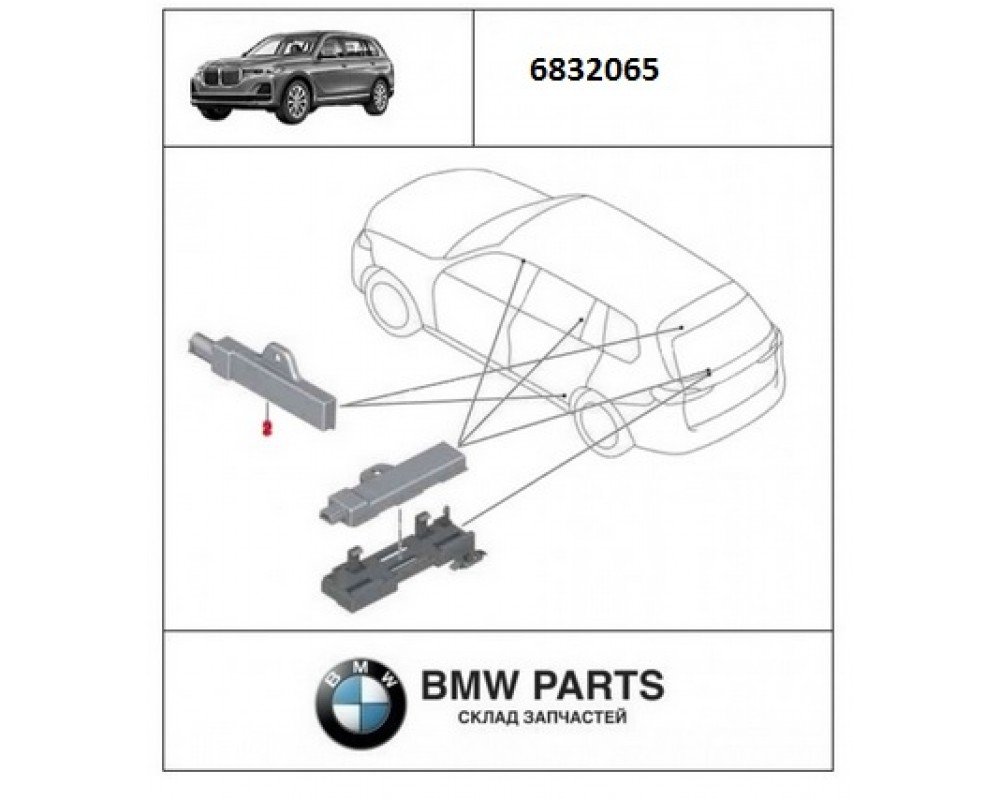 6832065

2

BMW

BMW PARTS
СКЛАД ЗАПЧАСТЕЙ