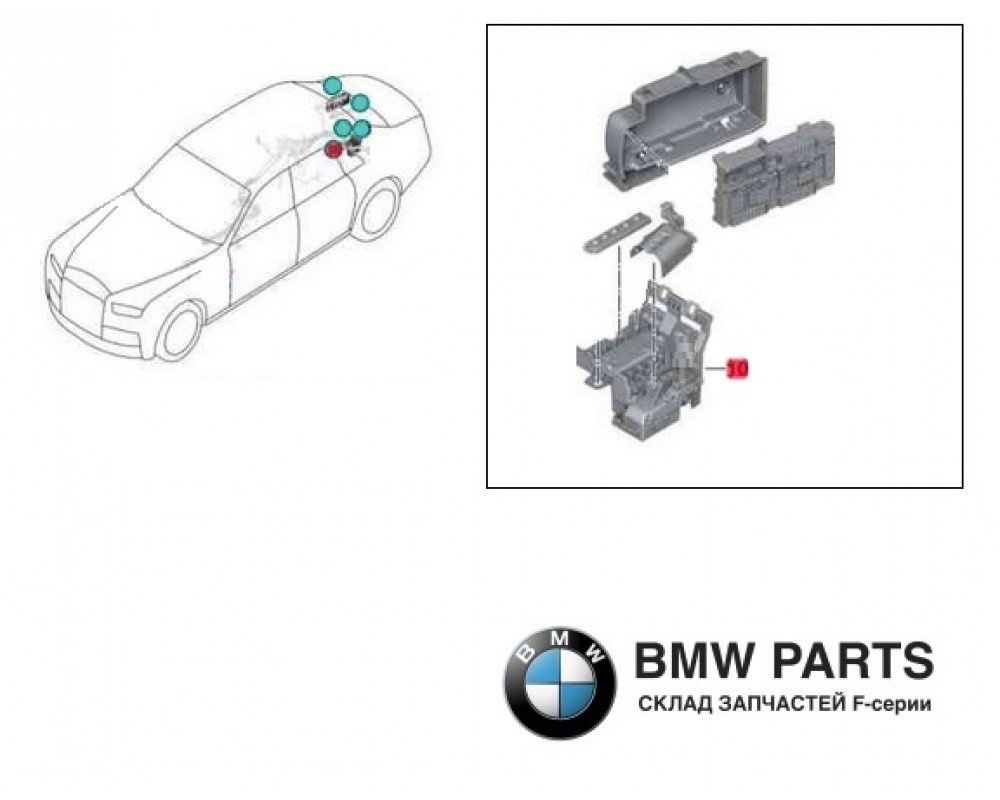 10

BMW

BMW PARTS
СКЛАД ЗАПЧАСТЕЙ F-серии