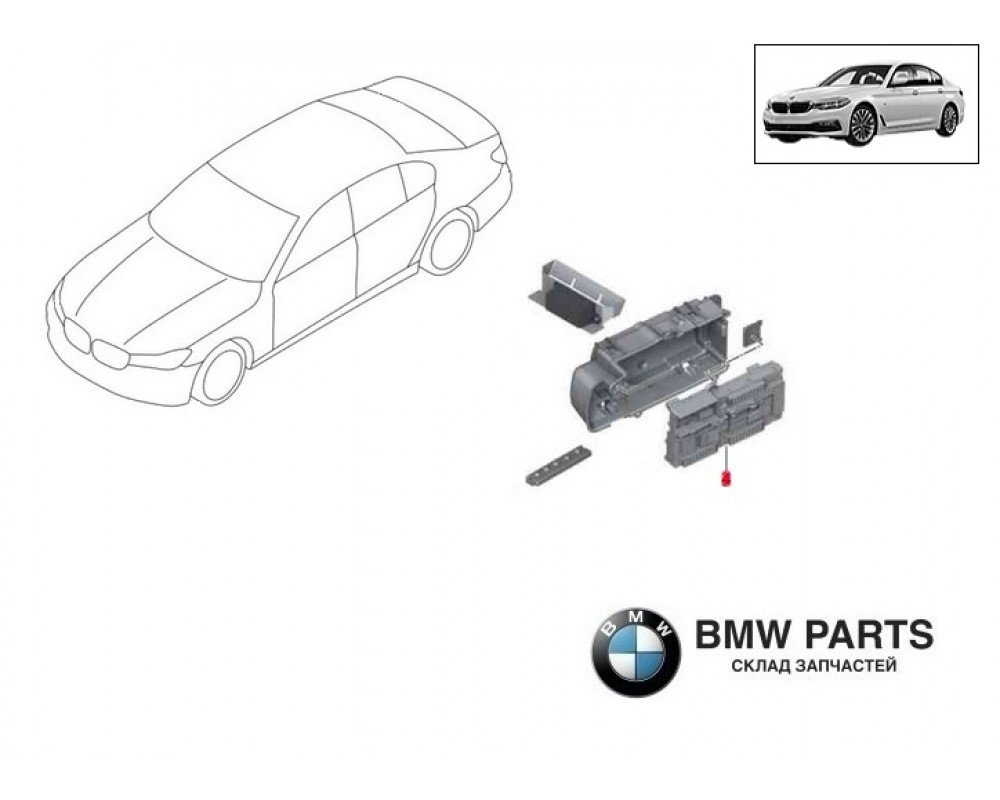 BMW

BMW PARTS
СКЛАД ЗАПЧАСТЕЙ