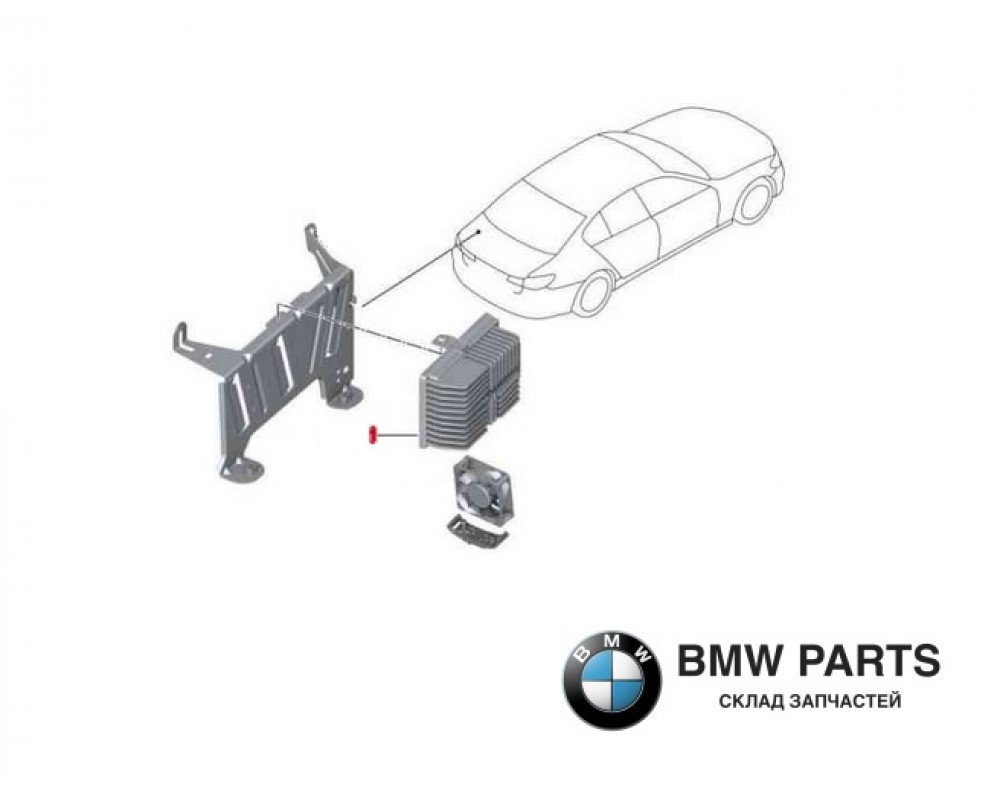 BMW

BMW PARTS
СКЛАД ЗАПЧАСТЕЙ