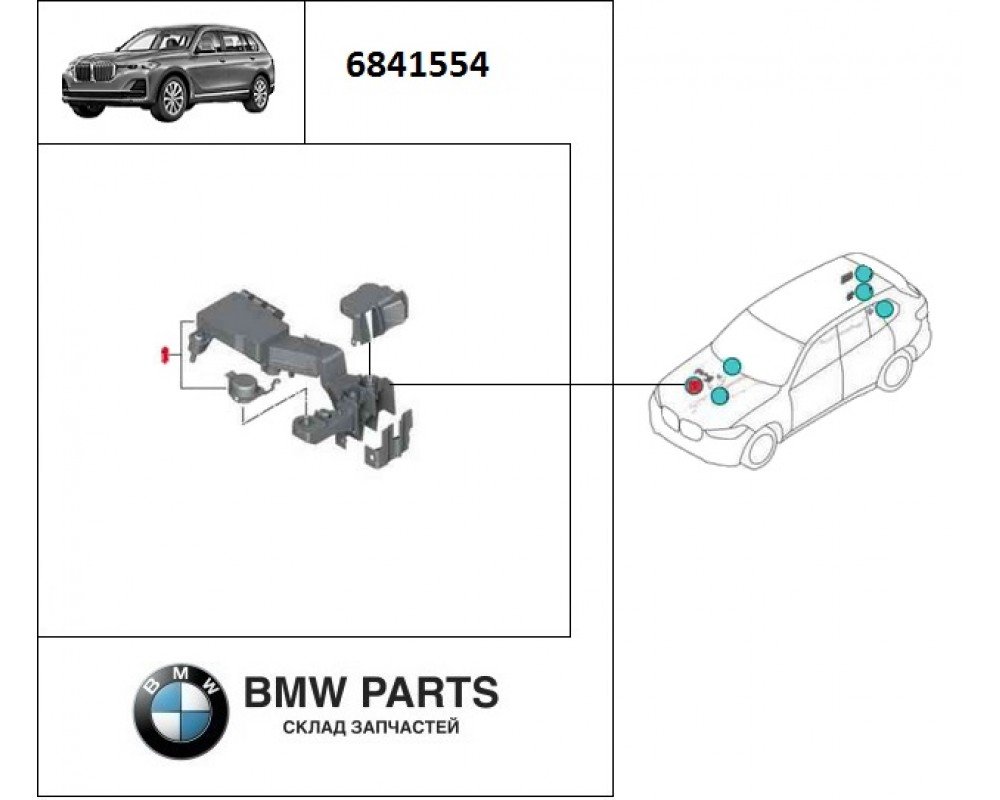 6841554

BMW

BMW PARTS

СКЛАД ЗАПЧАСТЕЙ