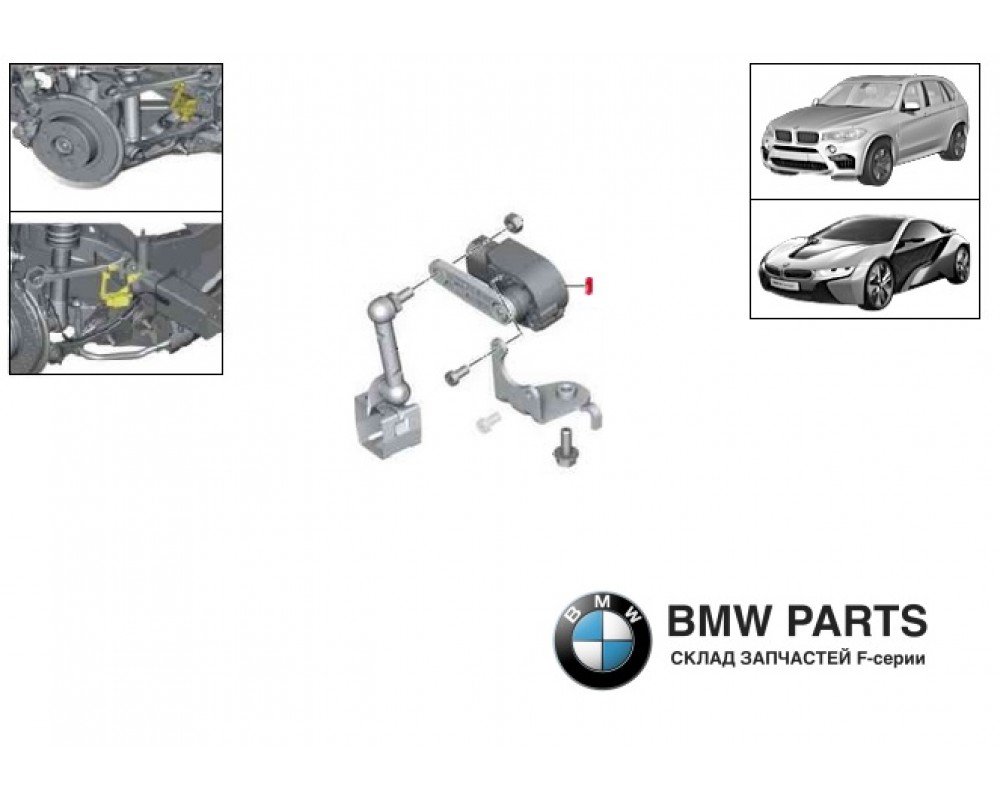 BMW

BMW PARTS
СКЛАД ЗАПЧАСТЕЙ F-серии