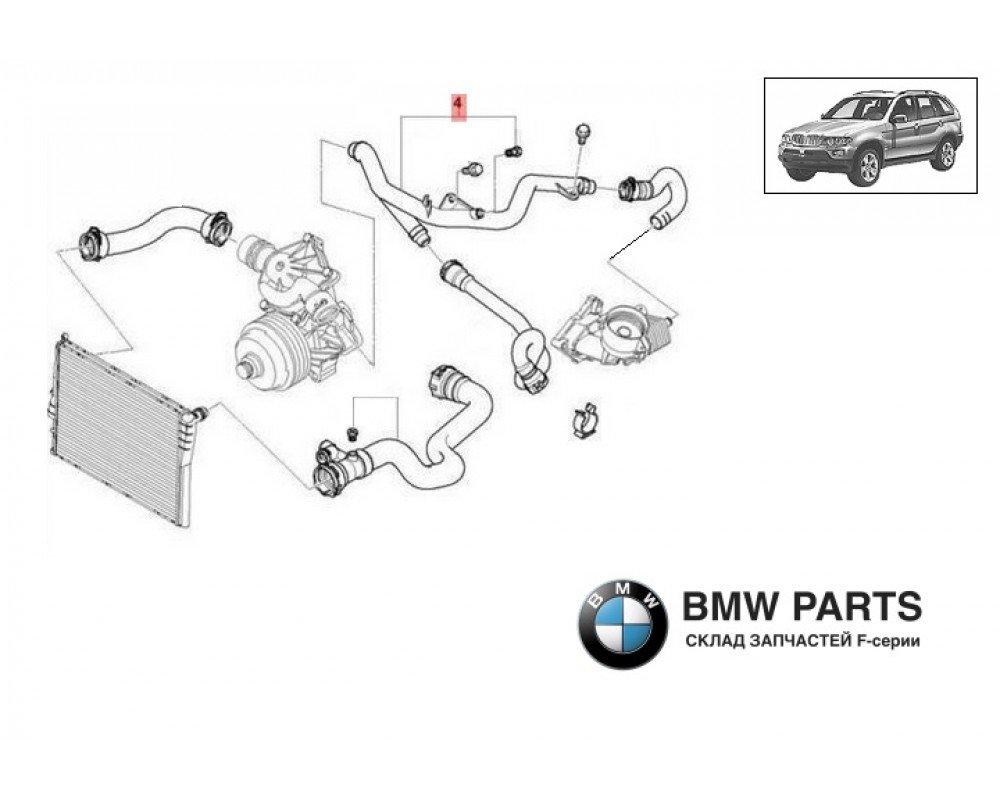 4

BMW

BMW PARTS
СКЛАД ЗАПЧАСТЕЙ F-серии