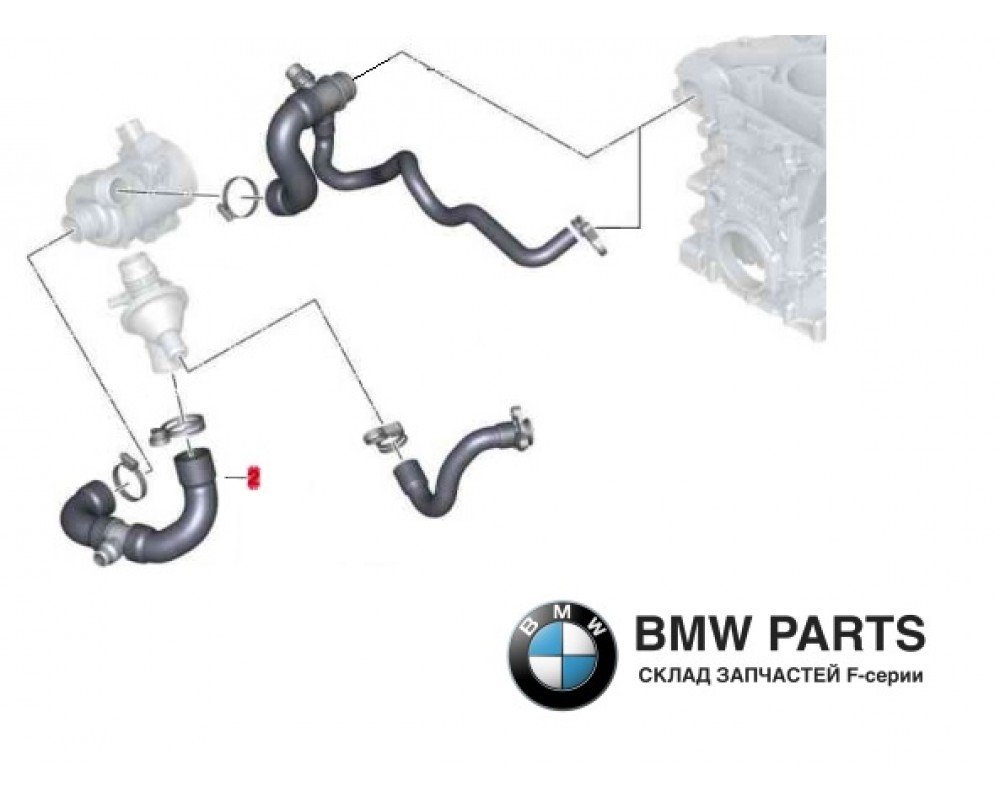 2

BMW

BMW PARTS
СКЛАД ЗАПЧАСТЕЙ F-серии