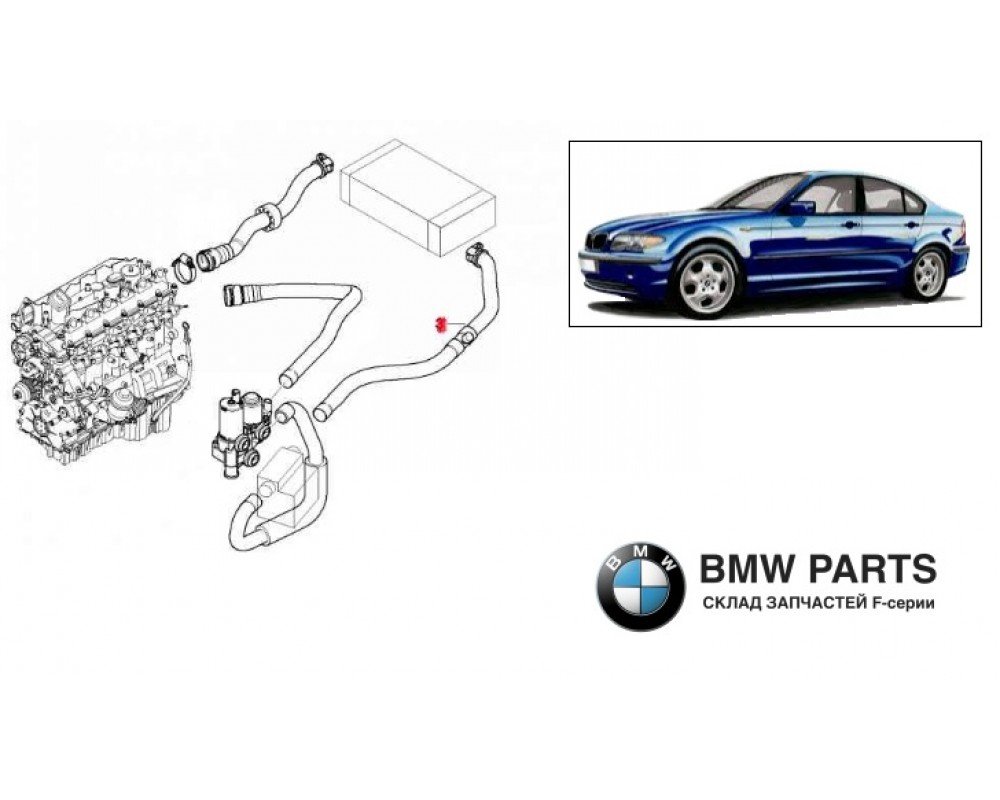 3

BMW

BMW PARTS
СКЛАД ЗАПЧАСТЕЙ F-серии