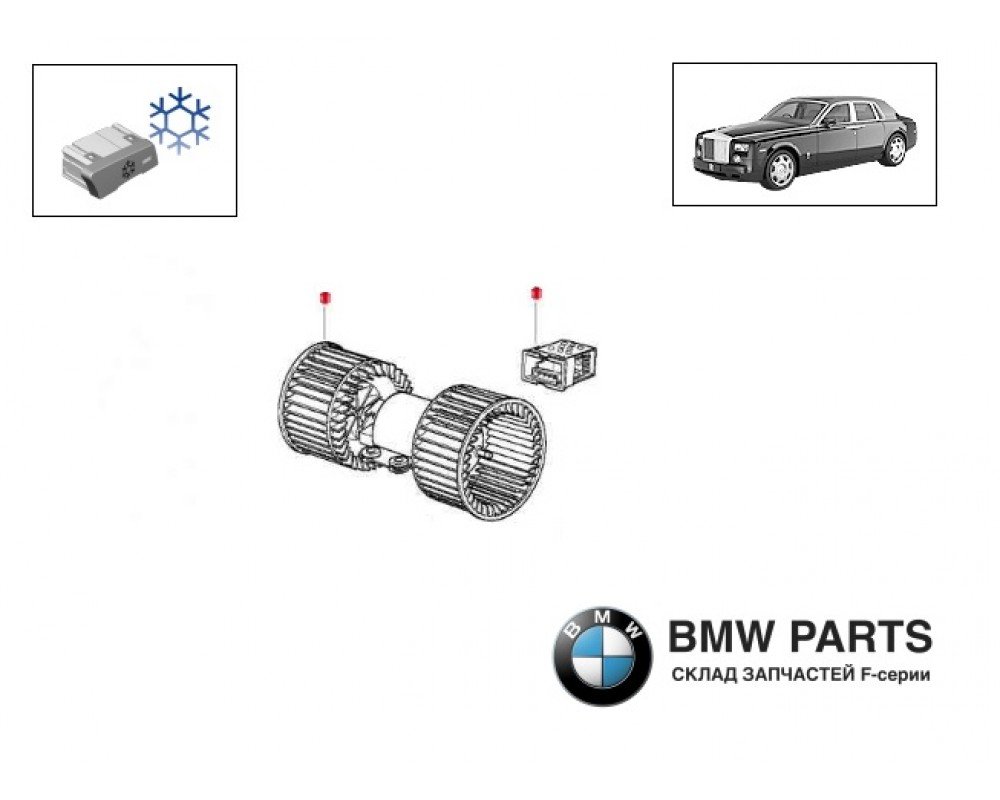 BMW

BMW PARTS
СКЛАД ЗАПЧАСТЕЙ F-серии