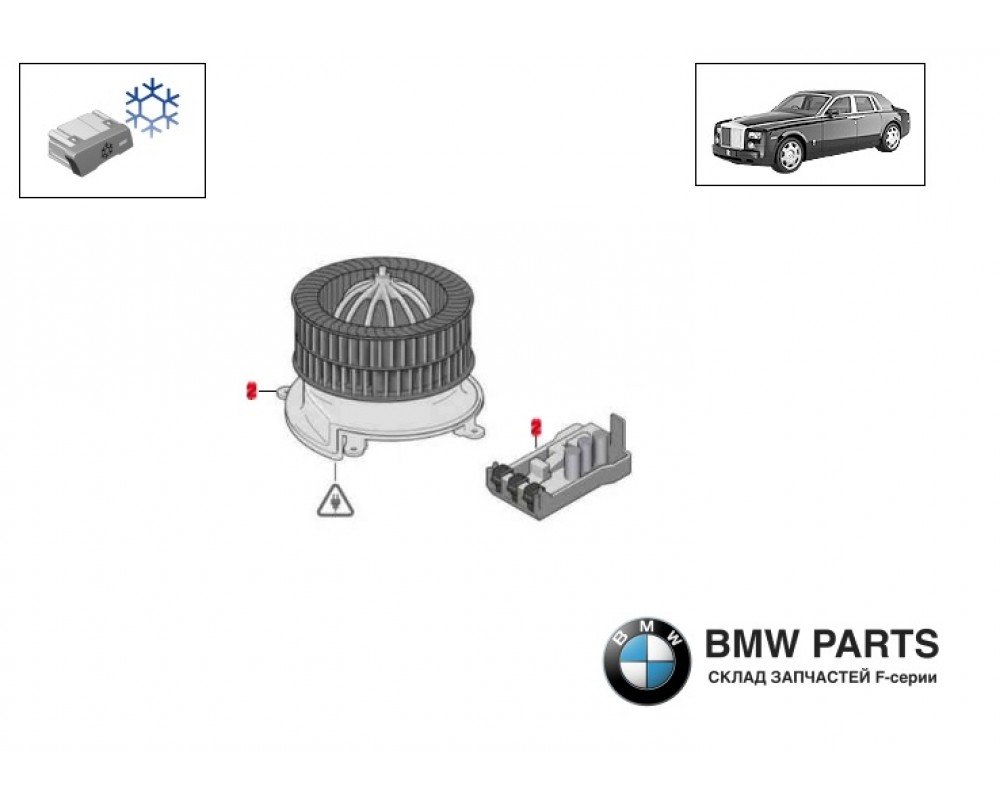 2

2

BMW

BMW PARTS
СКЛАД ЗАПЧАСТЕЙ F-серии