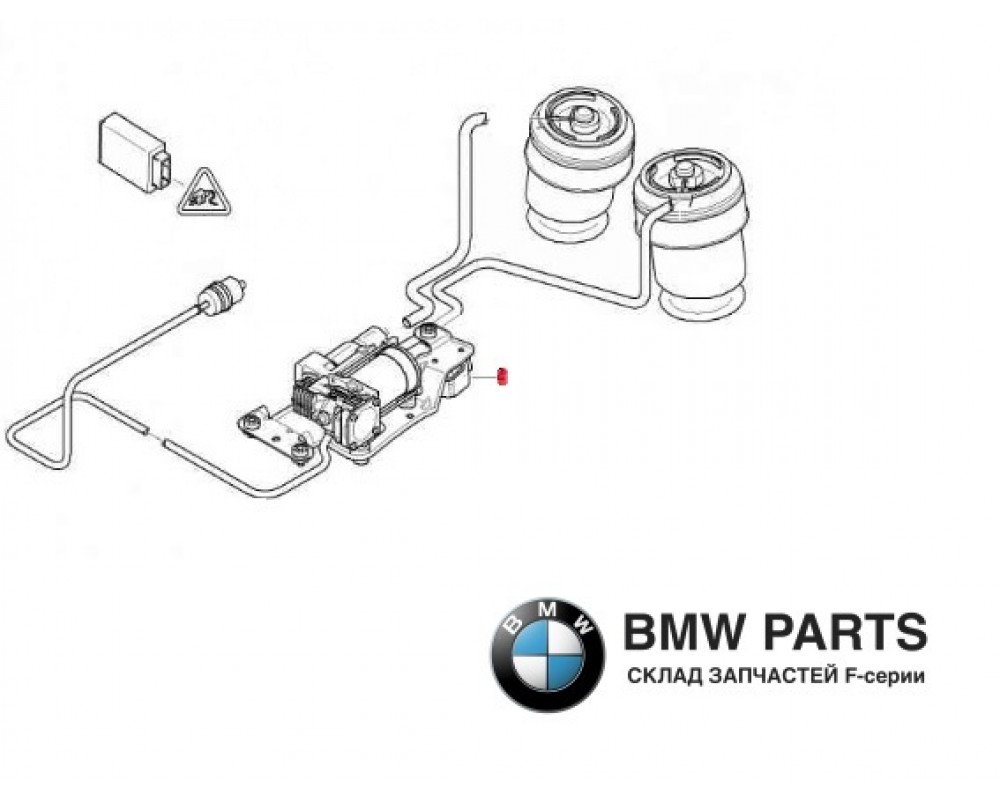 BMW

BMW PARTS
СКЛАД ЗАПЧАСТЕЙ F-серии