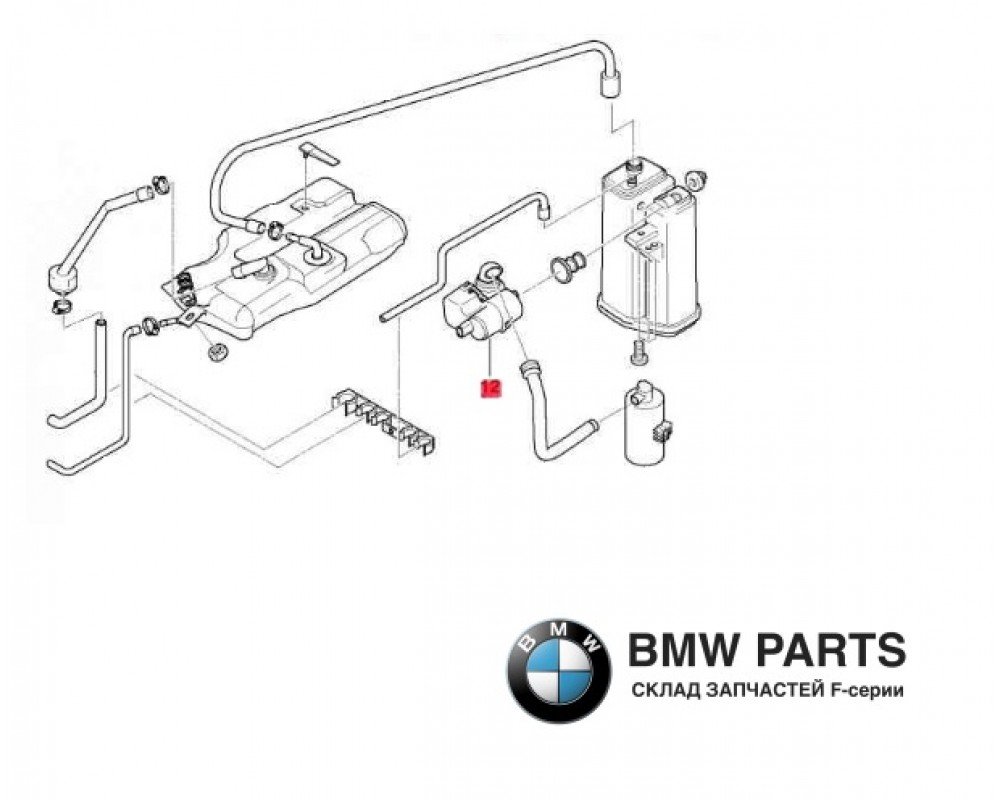 12

BMW

BMW PARTS
СКЛАД ЗАПЧАСТЕЙ F-серии