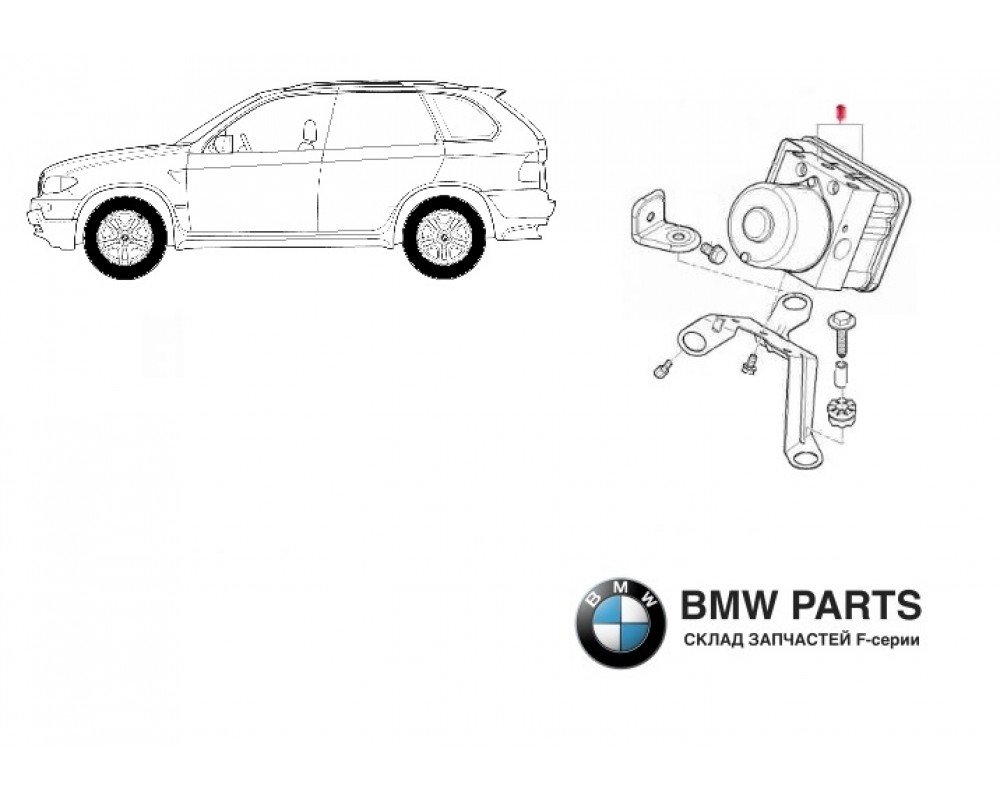 BMW

BMW PARTS
СКЛАД ЗАПЧАСТЕЙ F-серии